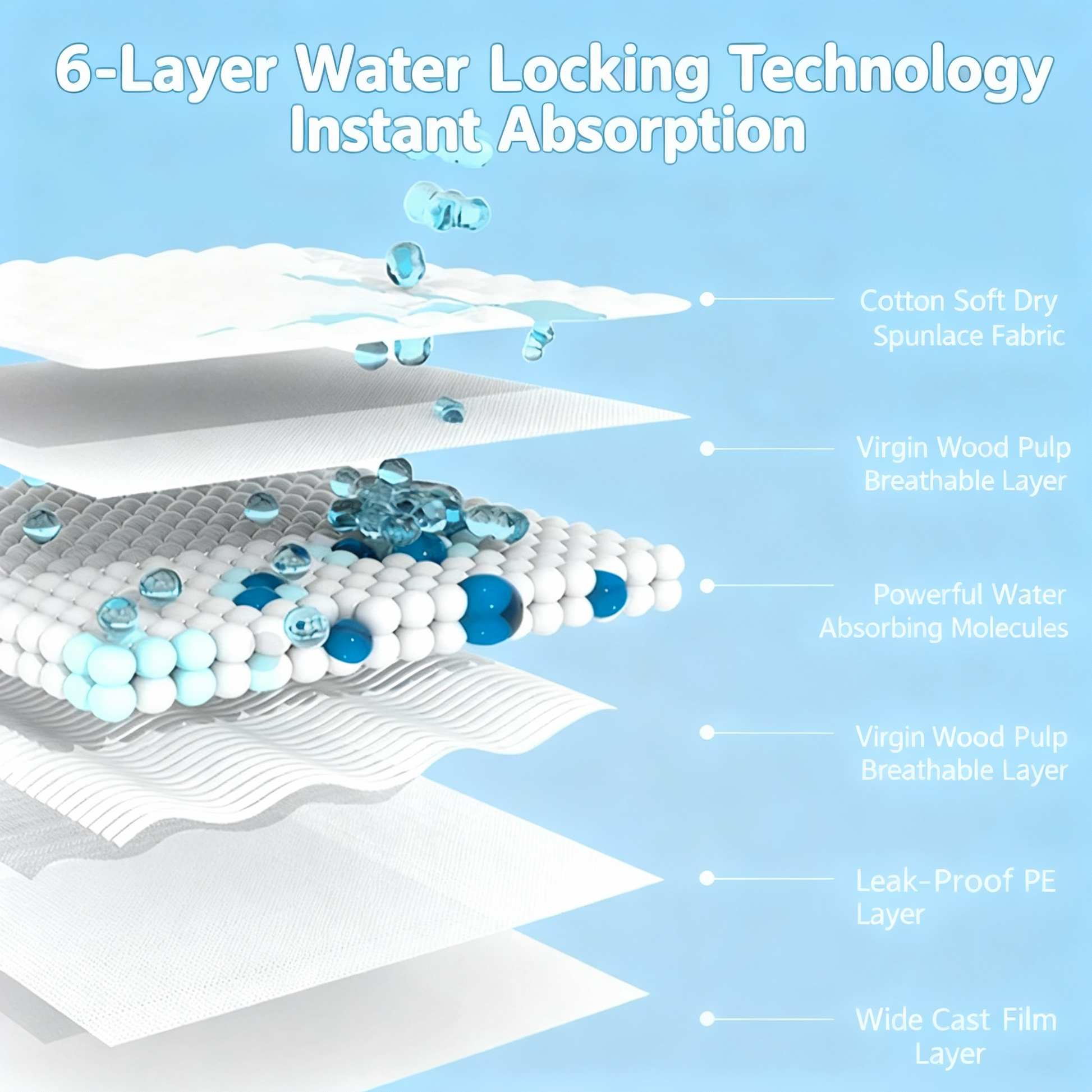 6-Layer Water Locking Technology
Instant Absorption

Cotton Soft Dry Spunlace Fabric

Virgin Wood Pulp Breathable Layer

Powerful Water Absorbing Molecules

Virgin Wood Pulp Breathable Layer

Leak-Proof PE Layer

Wide Cast Film Layer